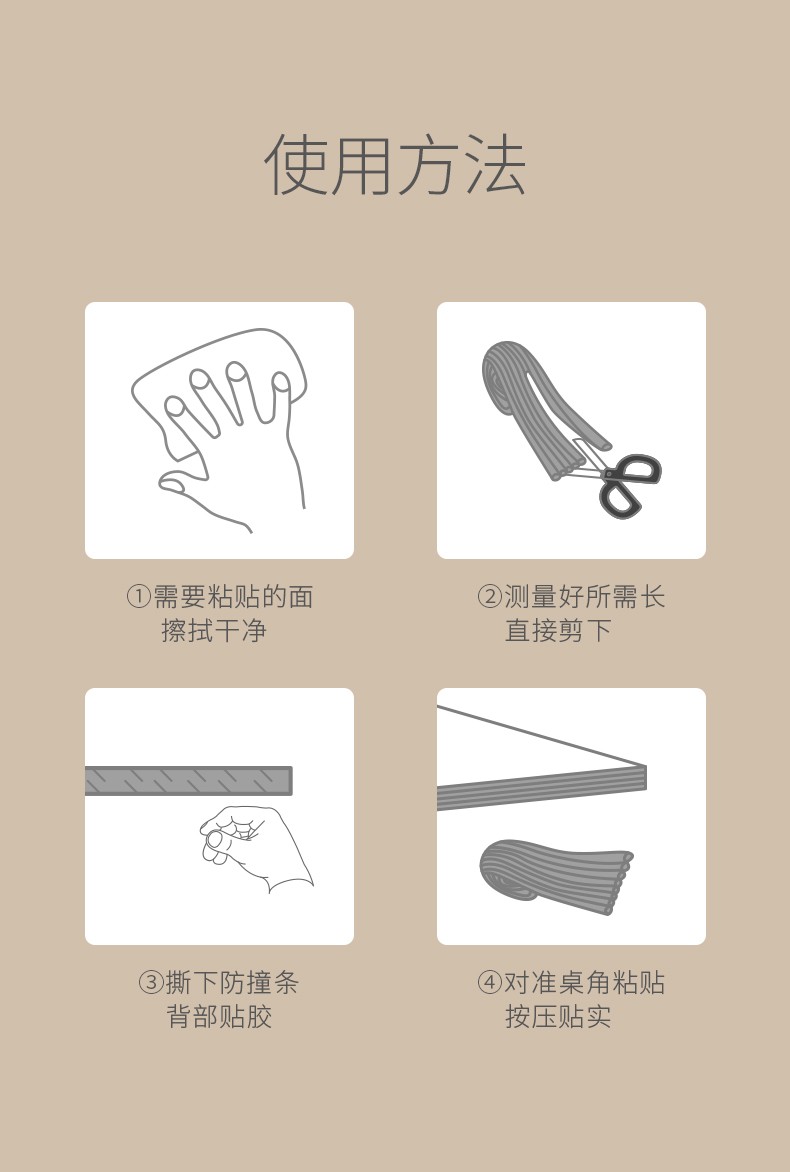 使用方法

①需要粘贴的面
擦拭干净

②测量好所需长
直接剪下

③撕下防撞条
背部贴胶

④对准桌角粘贴
按压贴实