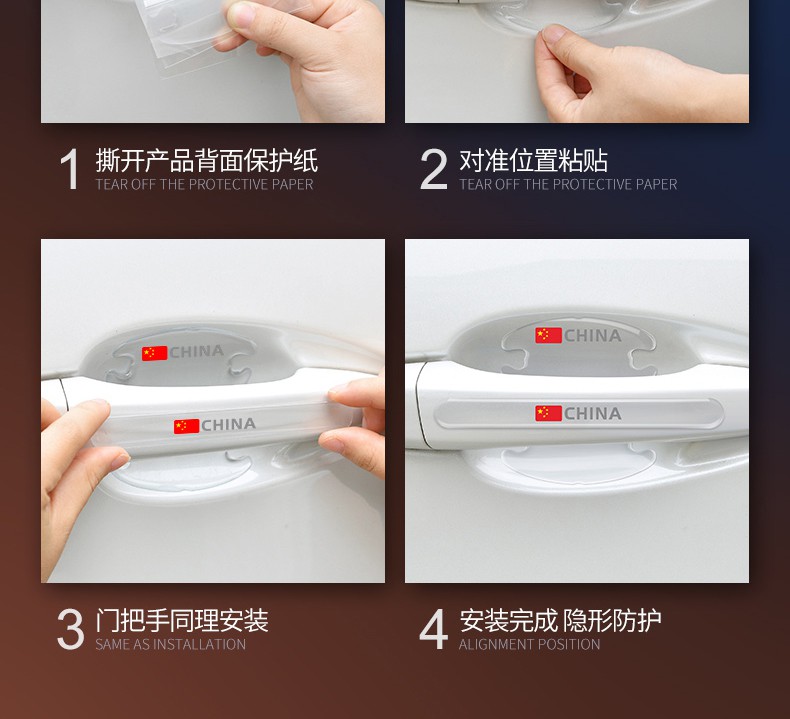 1 撕开产品背面保护纸
TEAR OFF THE PROTECTIVE PAPER

2 对准位置粘贴
TEAR OFF THE PROTECTIVE PAPER

CHINA

CHINA

CHINA

CHINA

3 门把手同理安装
SAME AS INSTALLATION

4 安装完成 隐形防护
ALIGNMENT POSITION