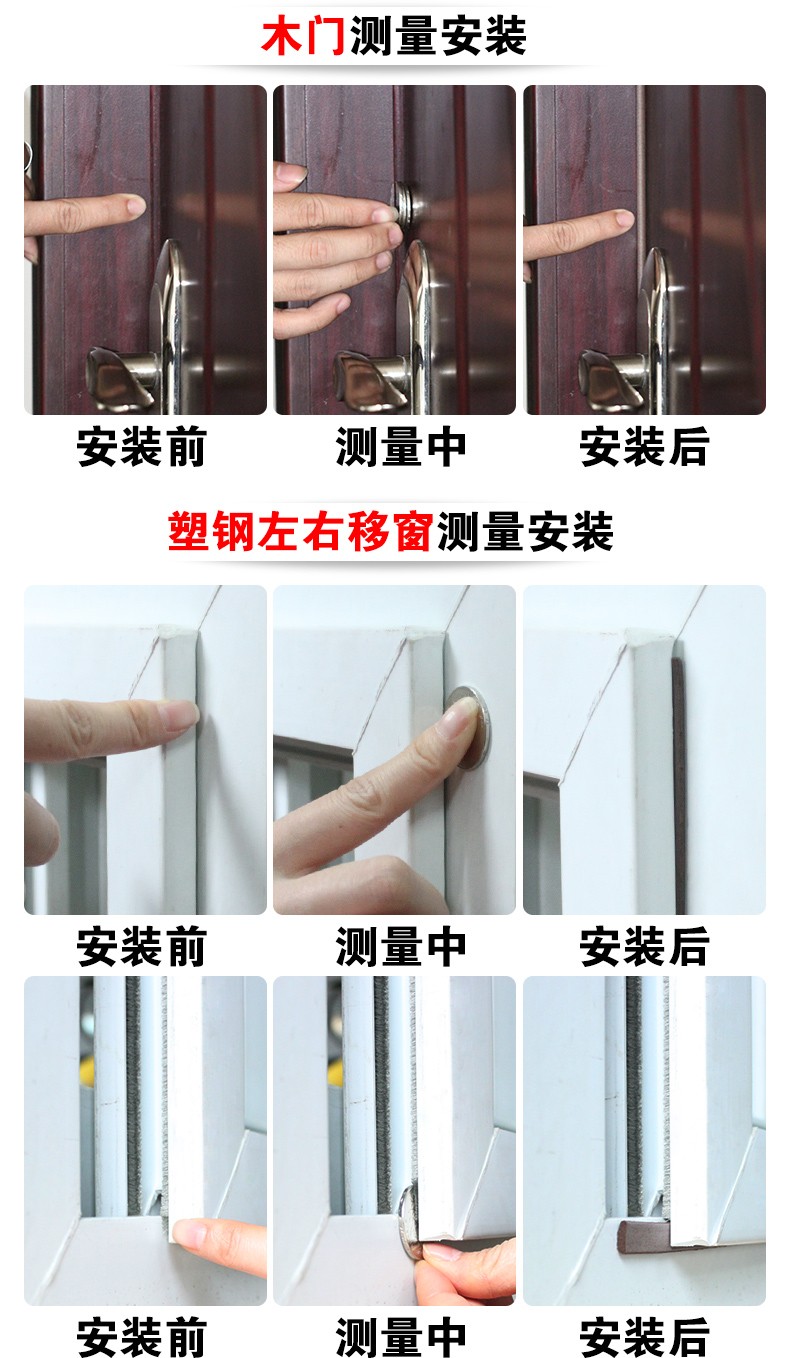 木门测量安装

安装前 测量中 安装后

塑钢左右移窗测量安装

安装前 测量中 安装后

安装前 测量中 安装后