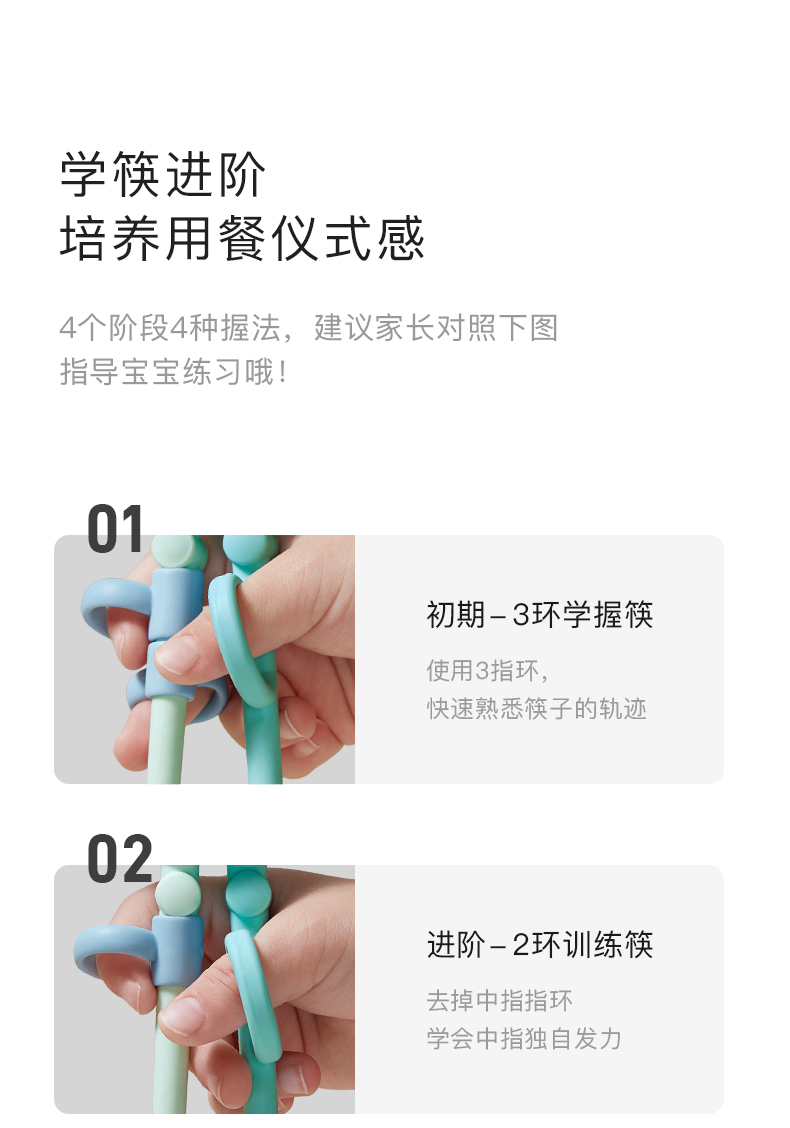 学筷进阶
培养用餐仪式感

4个阶段4种握法，建议家长对照下图指导宝宝练习哦!

01

初期－3环学握筷

使用3指环，
快速熟悉筷子的轨迹

02

进阶－2环训练筷

去掉中指指环
学会中指独自发力