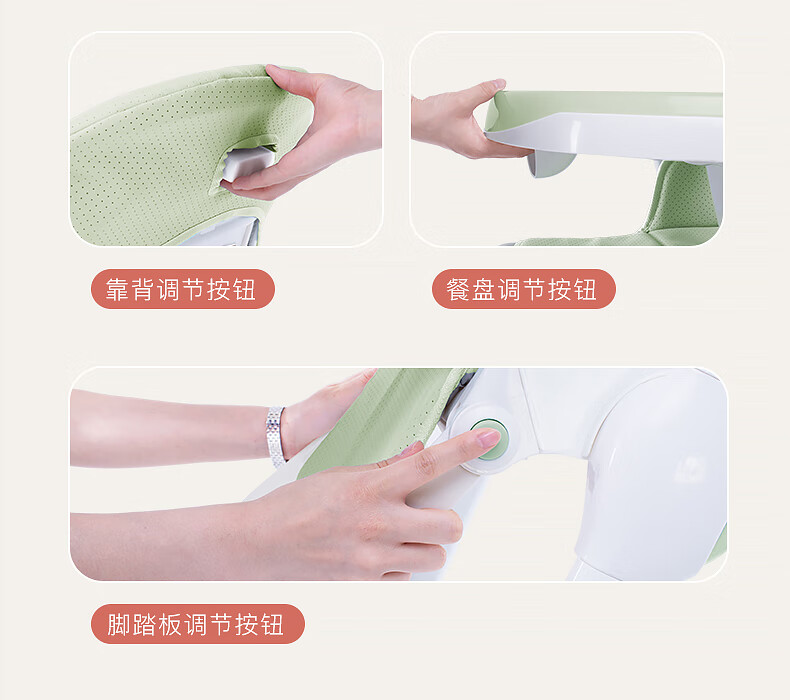 靠背调节按钮

餐盘调节按钮

脚踏板调节按钮