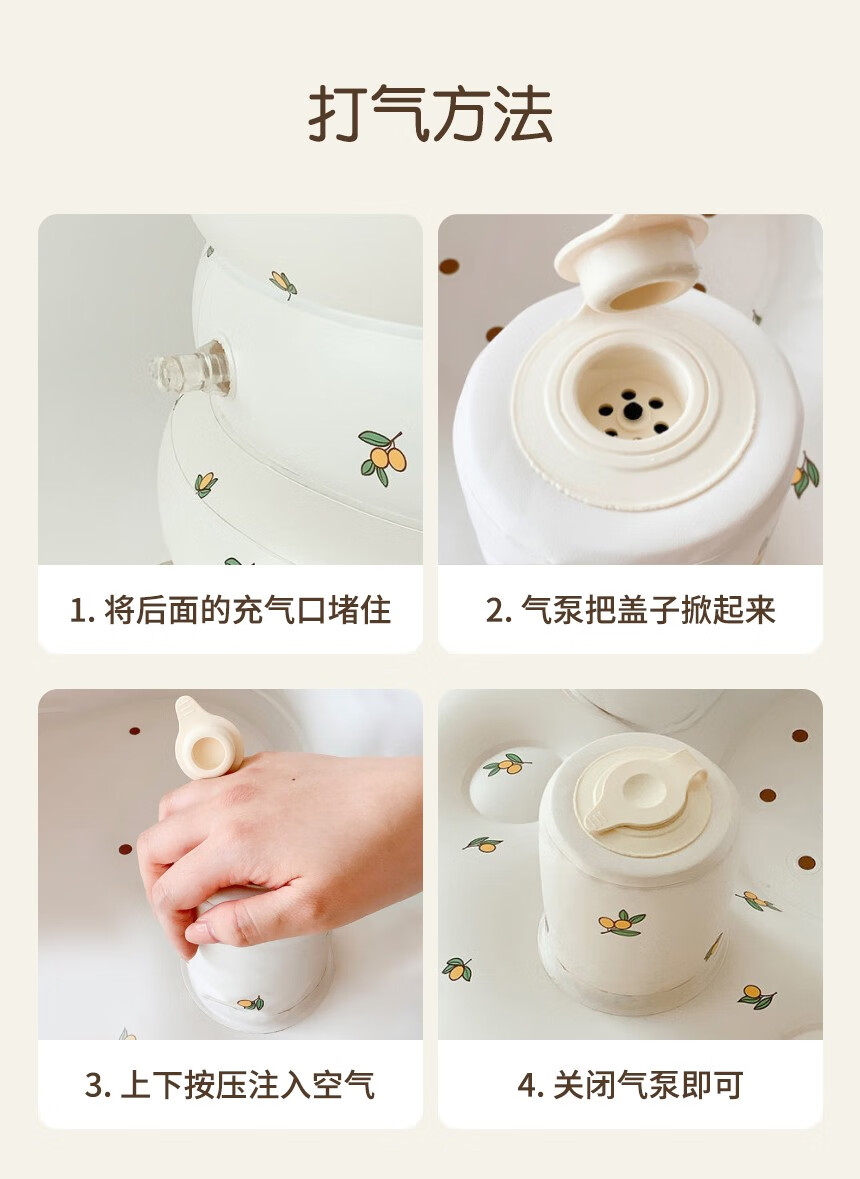 打气方法

1. 将后面的充气口堵住

2. 气泵把盖子掀起来

3. 上下按压注入空气

4. 关闭气泵即可