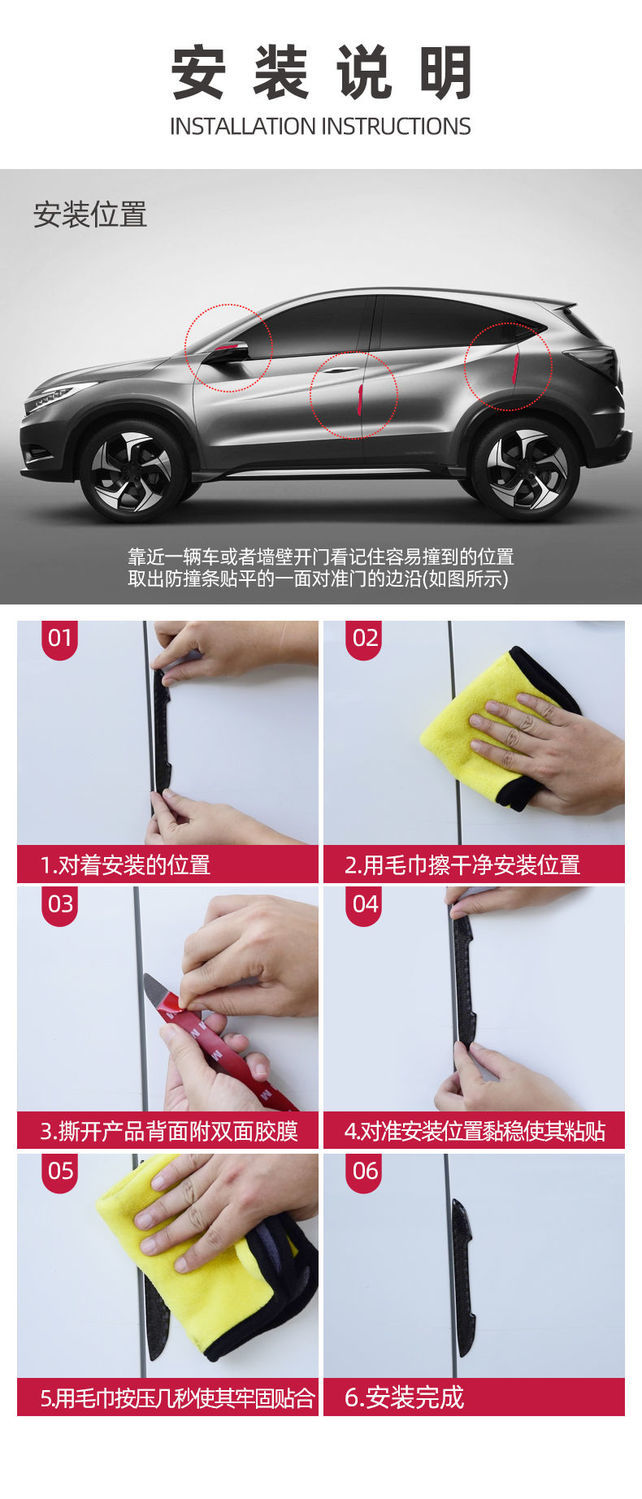 安装说明
INSTALLATION INSTRUCTIONS

安装位置

靠近一辆车或者墙壁开门看记住容易撞到的位置
取出防撞条贴平的一面对准门的边沿(如图所示)

01
1.对着安装的位置

02
2.用毛巾擦干净安装位置

03
3.撕开产品背面附双面胶膜

04
4.对准安装位置黏稳使其粘贴

05
5.用毛巾按压几秒使其牢固贴合

06
6.安装完成