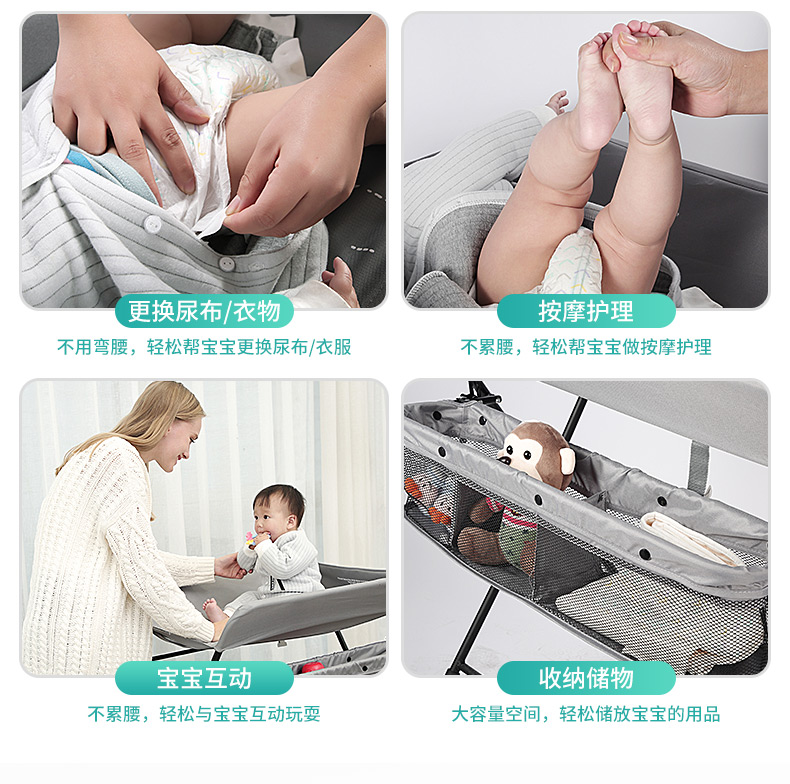 更换尿布/衣物

不用弯腰，轻松帮宝宝更换尿布/衣服

按摩护理

不累腰，轻松帮宝宝做按摩护理

宝宝互动

不累腰，轻松与宝宝互动玩耍

收纳储物

大容量空间，轻松储放宝宝的用品