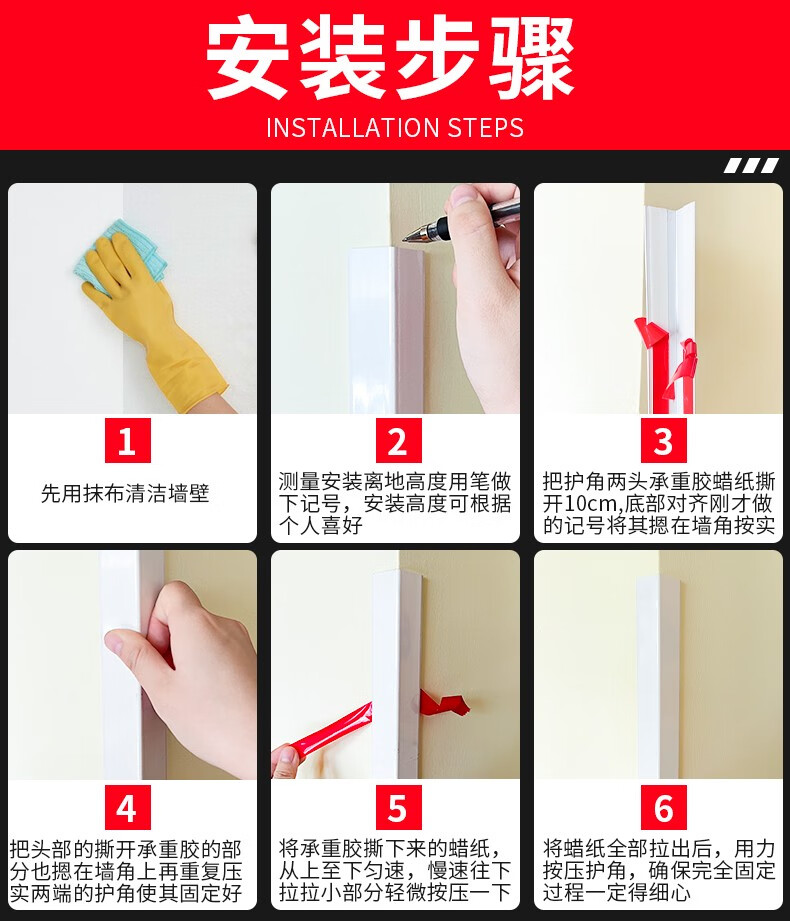 安装步骤
INSTALLATION STEPS

1
先用抹布清洁墙壁

2
测量安装离地高度用笔做下记号，安装高度可根据个人喜好

3
把护角两头承重胶蜡纸撕开10cm,底部对齐刚才做的记号将其摁在墙角按实

4
把头部的撕开承重胶的部分也摁在墙角上再重复压实两端的护角使其固定好

5
将承重胶撕下来的蜡纸，从上至下匀速，慢速往下拉拉小部分轻微按压一下

6
将蜡纸全部拉出后，用力按压护角，确保完全固定过程一定得细心