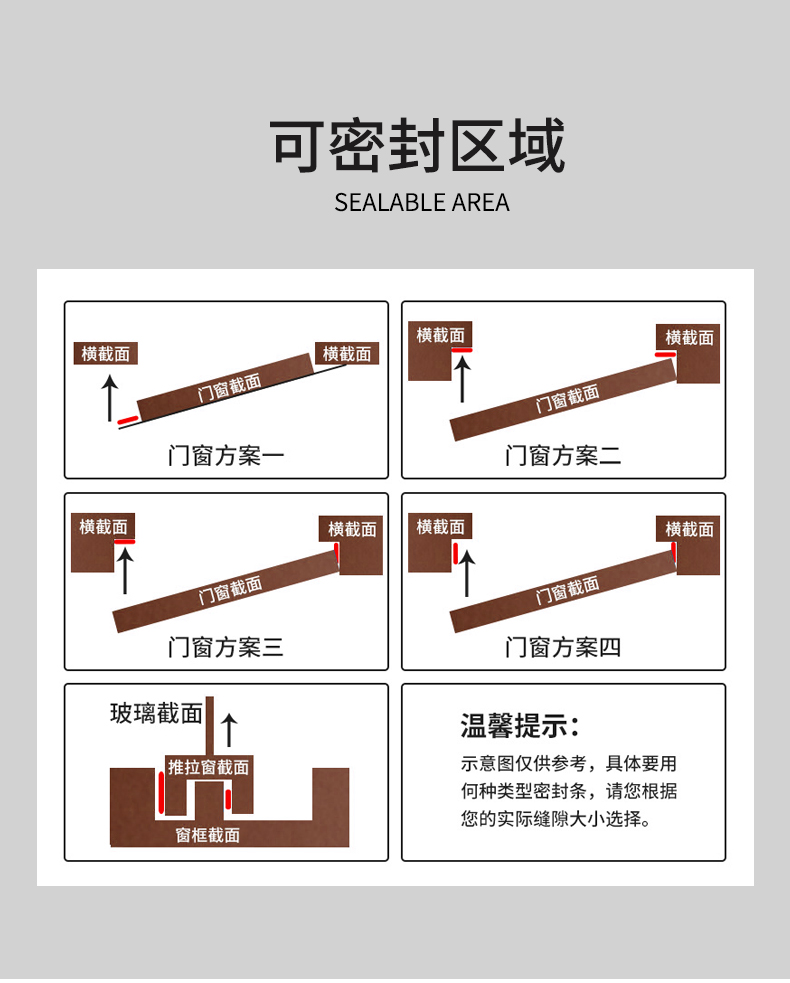 可密封区域

SEALABLE AREA

横截面

横截面

门窗截面

门窗方案一

横截面

横截面

门窗截面

门窗方案二

横截面

横截面

门窗截面

门窗方案三

横截面

横截面

门窗截面

门窗方案四

玻璃截面

推拉窗截面

窗框截面

温馨提示:

示意图仅供参考，具体要用何种类型密封条，请您根据您的实际缝隙大小选择。