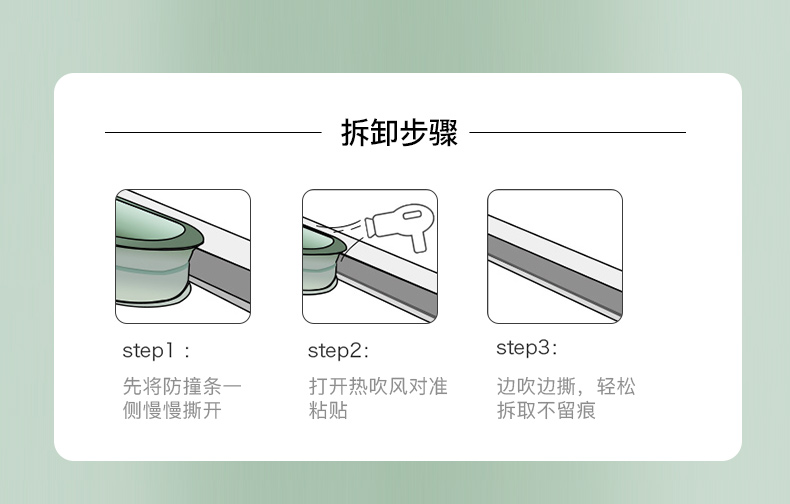 拆卸步骤

step1：

先将防撞条一侧慢慢撕开

step2:

打开热吹风对准粘贴

step3:

边吹边撕，轻松拆取不留痕