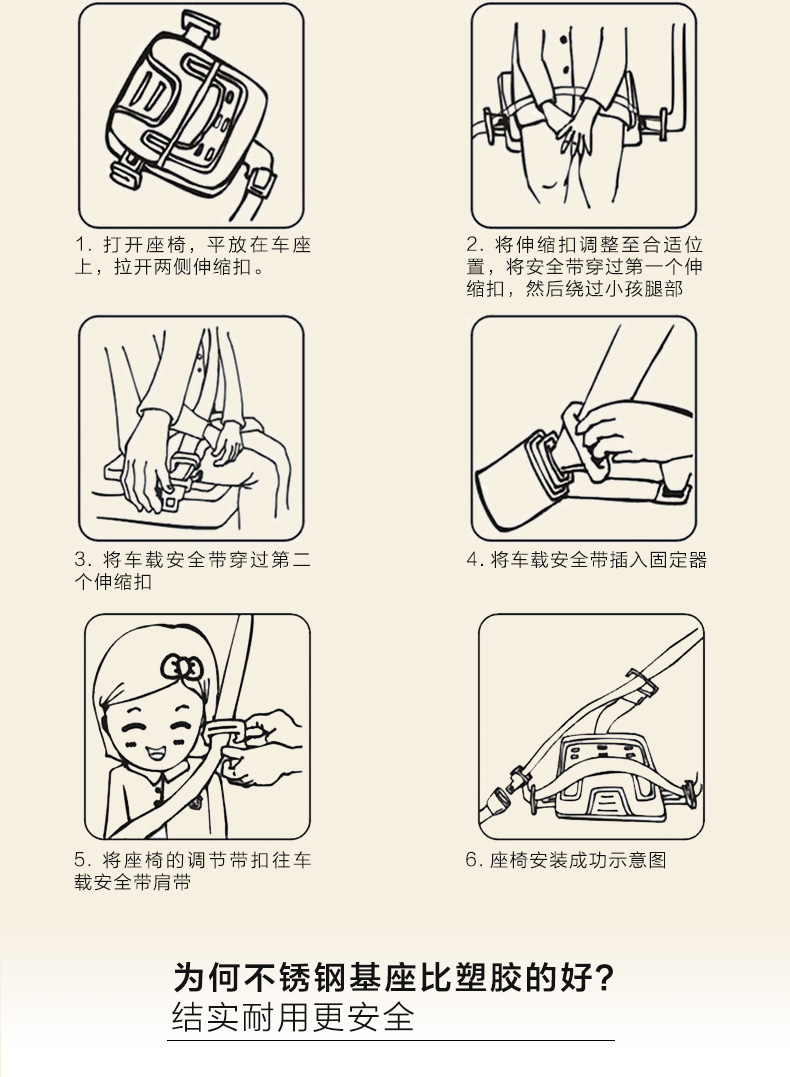 1. 打开座椅，平放在车座上，拉开两侧伸缩扣。

2. 将伸缩扣调整至合适位置，将安全带穿过第一个伸缩扣，然后绕过小孩腿部

3. 将车载安全带穿过第二个伸缩扣

4. 将车载安全带插入固定器

5. 将座椅的调节带扣往车载安全带肩带

6. 座椅安装成功示意图

为何不锈钢基座比塑胶的好？

结实耐用更安全