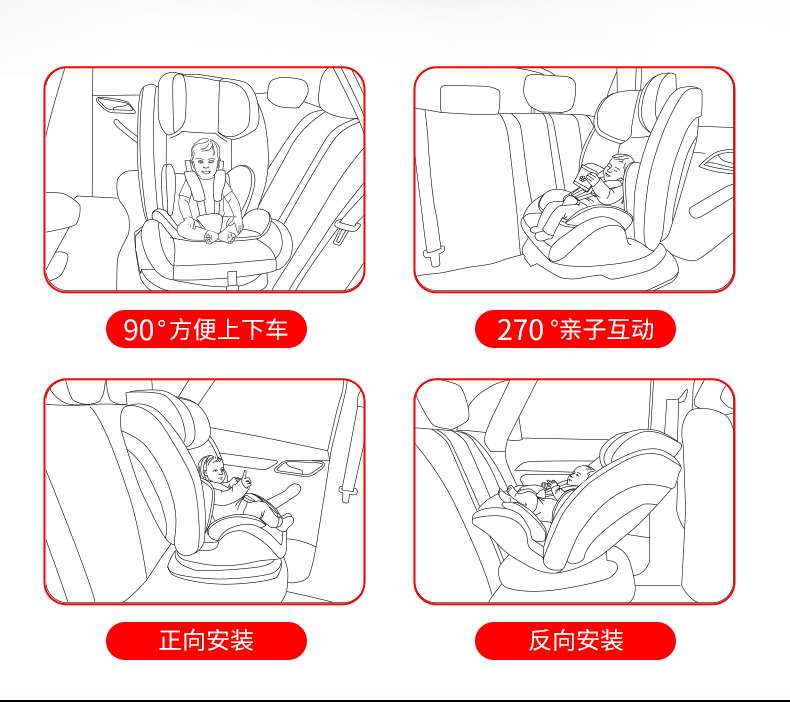 90°方便上下车

270°亲子互动

正向安装

反向安装