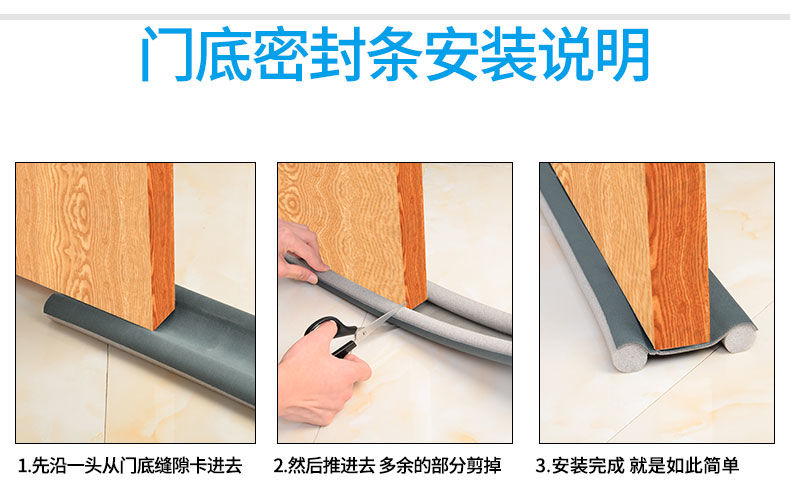 门底密封条安装说明

1.先沿一头从门底缝隙卡进去

2.然后推进去 多余的部分剪掉

3.安装完成 就是如此简单