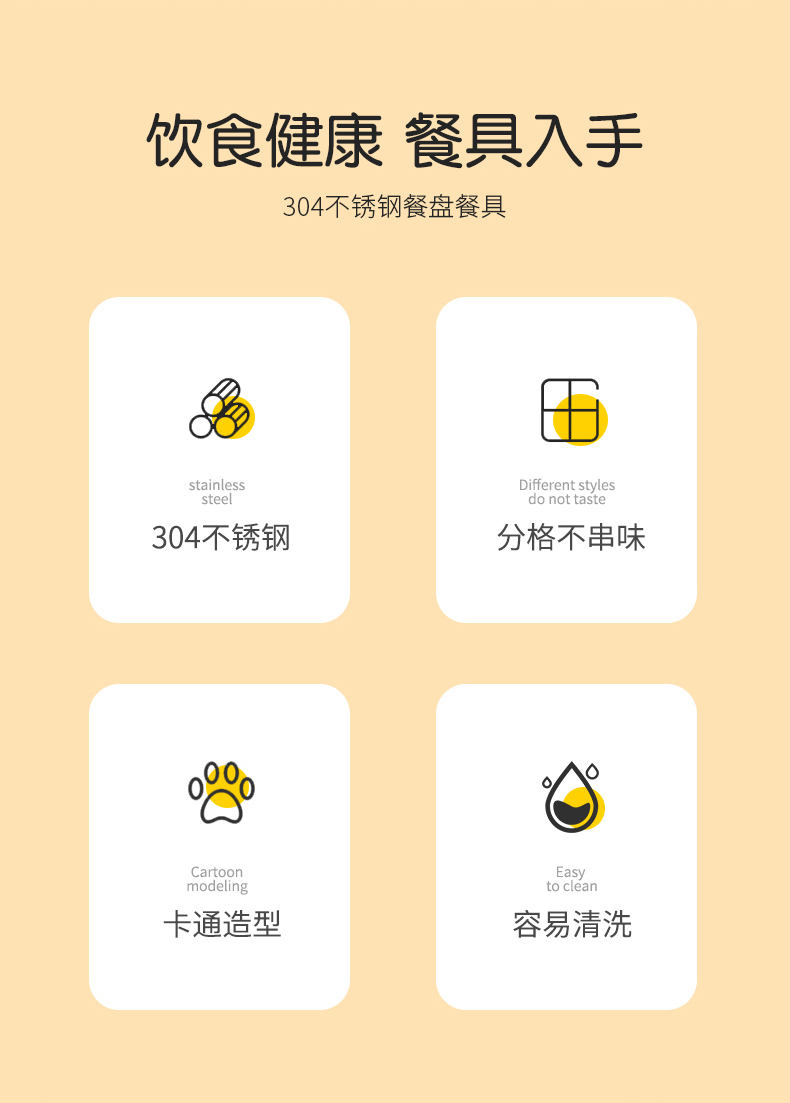 饮食健康 餐具入手

304不锈钢餐盘餐具

stainless
steel

304不锈钢

Different styles
do not taste

分格不串味

Cartoon
modeling

卡通造型

Easy
to clean

容易清洗