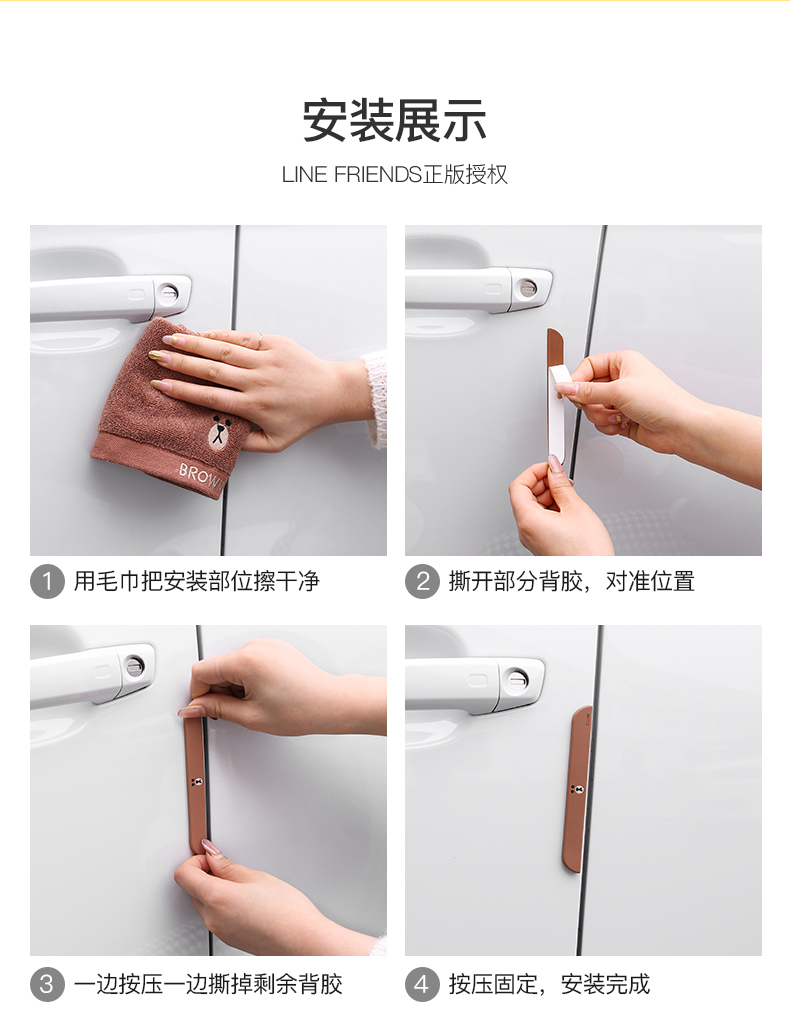 安装展示

LINE FRIENDS正版授权

BROW

1 用毛巾把安装部位擦干净

2 撕开部分背胶，对准位置

3 一边按压一边撕掉剩余背胶

4 按压固定，安装完成