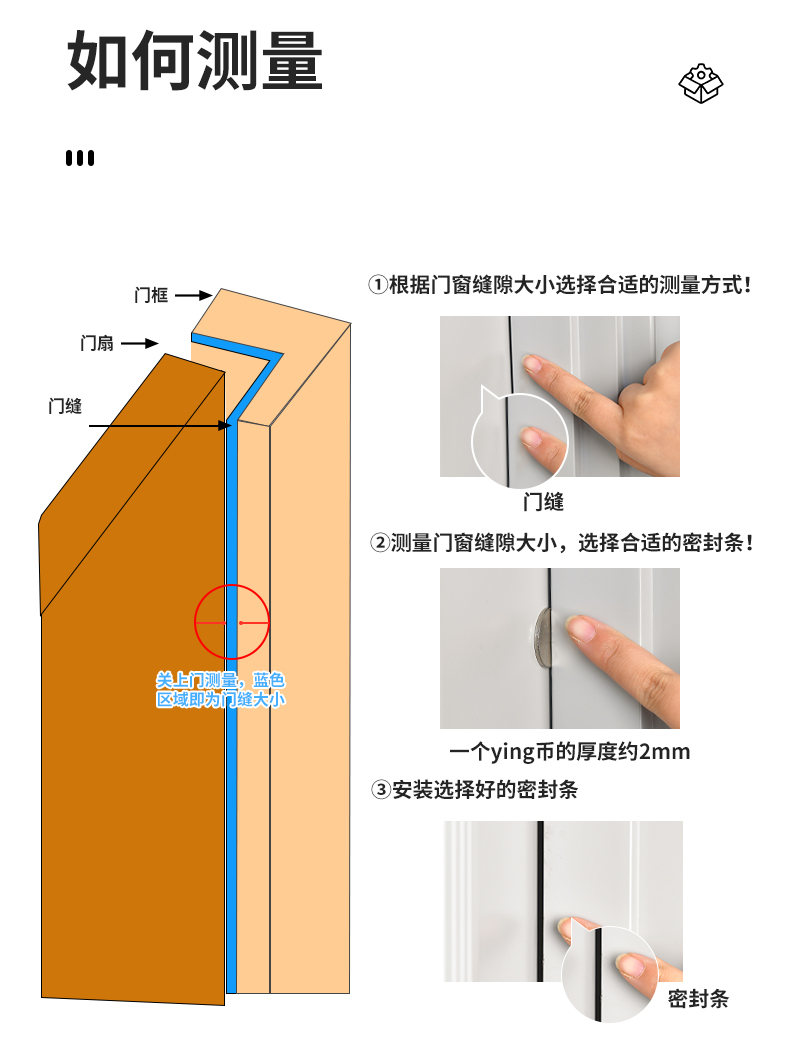 如何测量

门框
门扇
门缝

关上门测量，蓝色区域即为门缝大小

①根据门窗缝隙大小选择合适的测量方式！

门缝

②测量门窗缝隙大小，选择合适的密封条！

一个ying币的厚度约2mm

③安装选择好的密封条

密封条