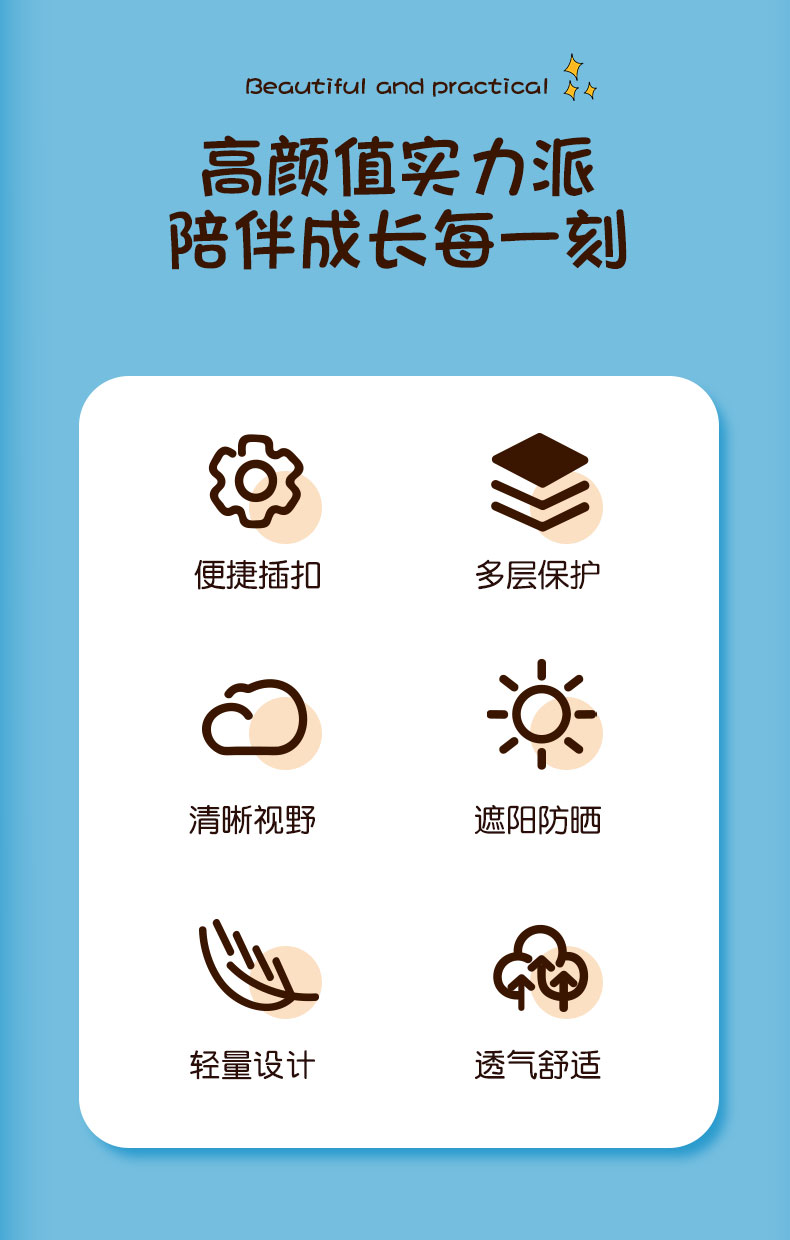 Beautiful and practical

高颜值实力派
陪伴成长每一刻

便捷插扣

多层保护

清晰视野

遮阳防晒

轻量设计

透气舒适