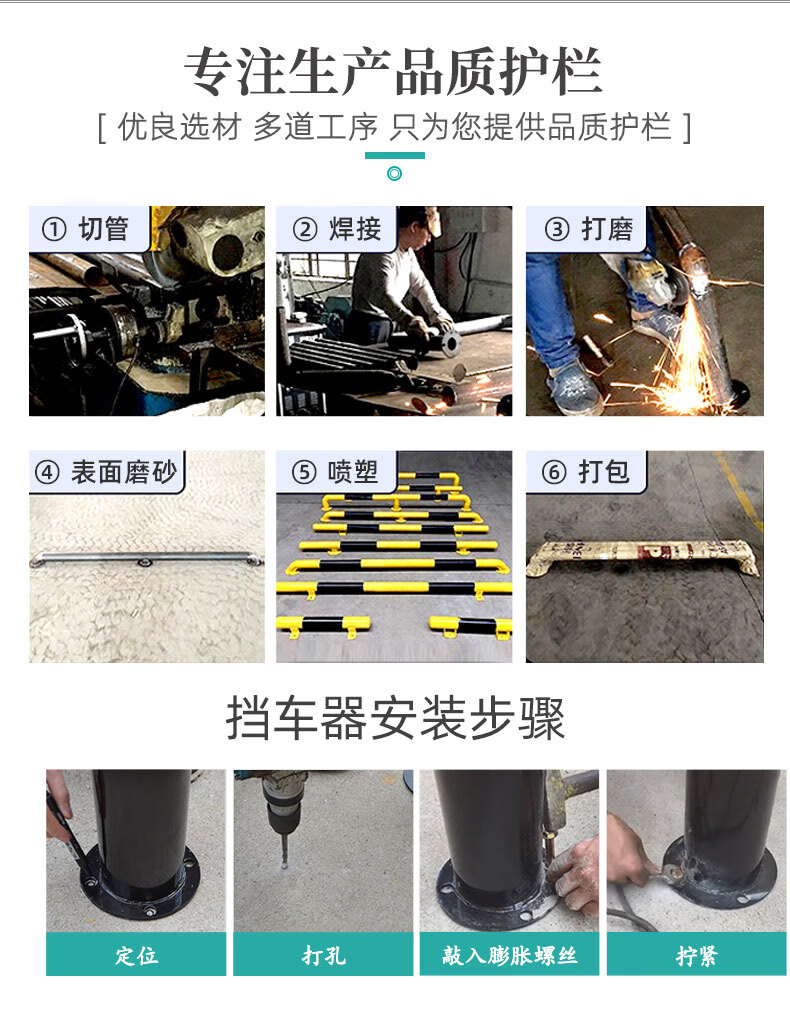 专注生产品质护栏

[ 优良选材 多道工序 只为您提供品质护栏 ]

① 切管

② 焊接

③ 打磨

④ 表面磨砂

⑤ 喷塑

⑥ 打包

挡车器安装步骤

定位

打孔

敲入膨胀螺丝

拧紧