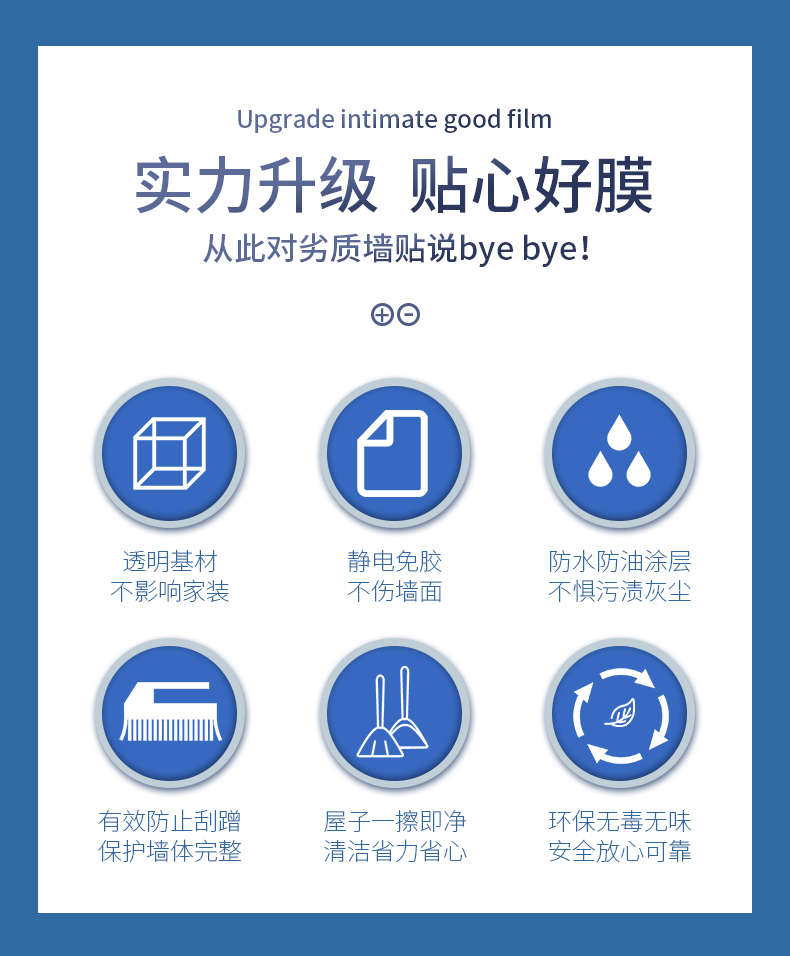 Upgrade intimate good film

实力升级 贴心好膜

从此对劣质墙贴说bye bye！

透明基材
不影响家装

静电免胶
不伤墙面

防水防油涂层
不惧污渍灰尘

有效防止刮蹭
保护墙体完整

屋子一擦即净
清洁省力省心

环保无毒无味
安全放心可靠