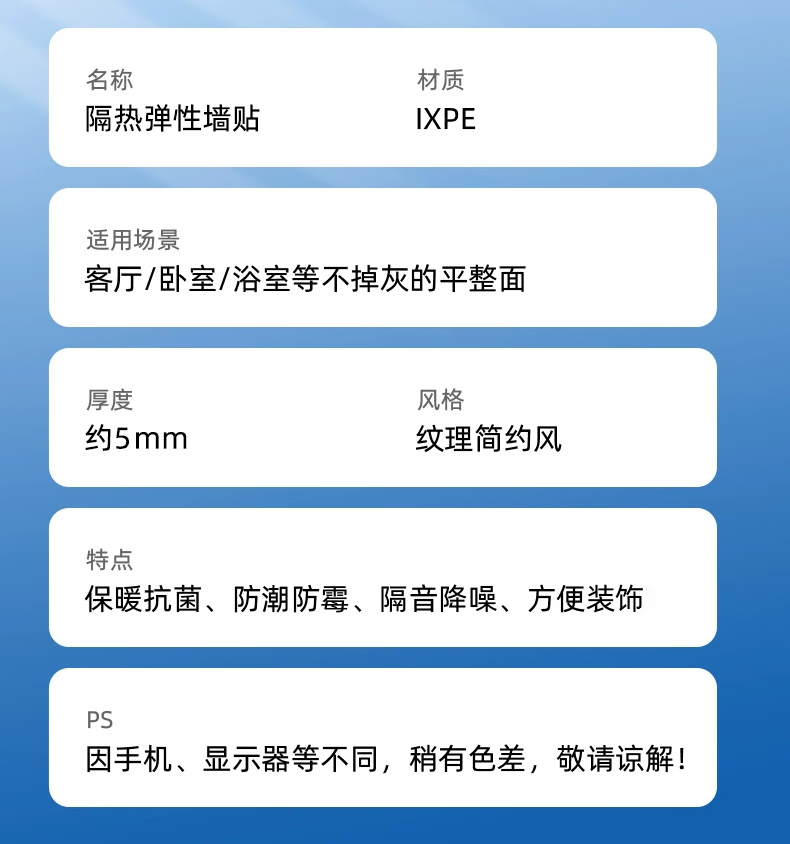 名称
隔热弹性墙贴

材质
IXPE

适用场景
客厅/卧室/浴室等不掉灰的平整面

厚度
约5mm

风格
纹理简约风

特点
保暖抗菌、防潮防霉、隔音降噪、方便装饰

PS
因手机、显示器等不同，稍有色差，敬请谅解！