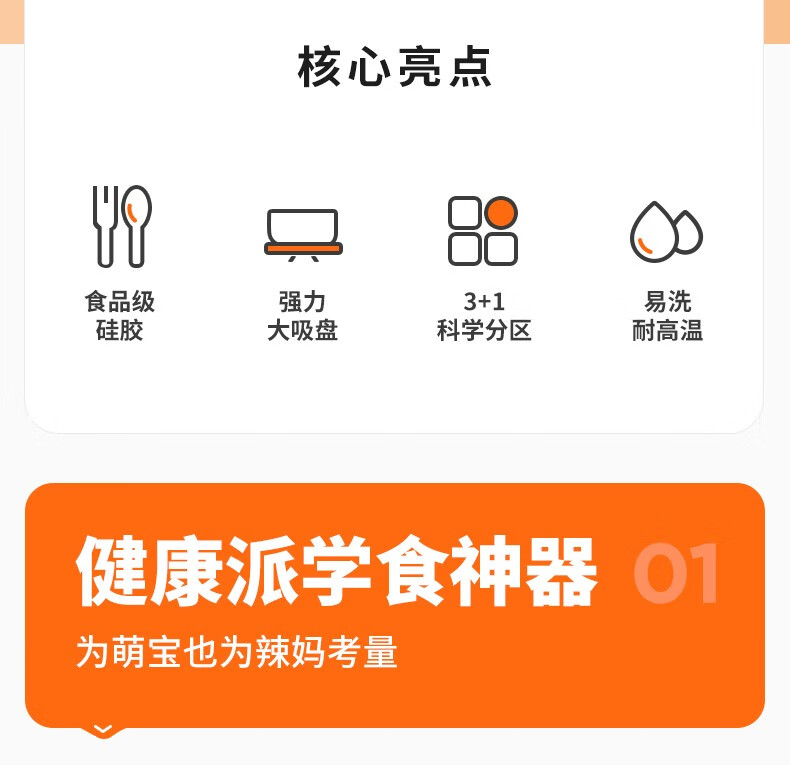 核心亮点

食品级
硅胶

强力
大吸盘

3+1
科学分区

易洗
耐高温

健康派学食神器 01

为萌宝也为辣妈考量