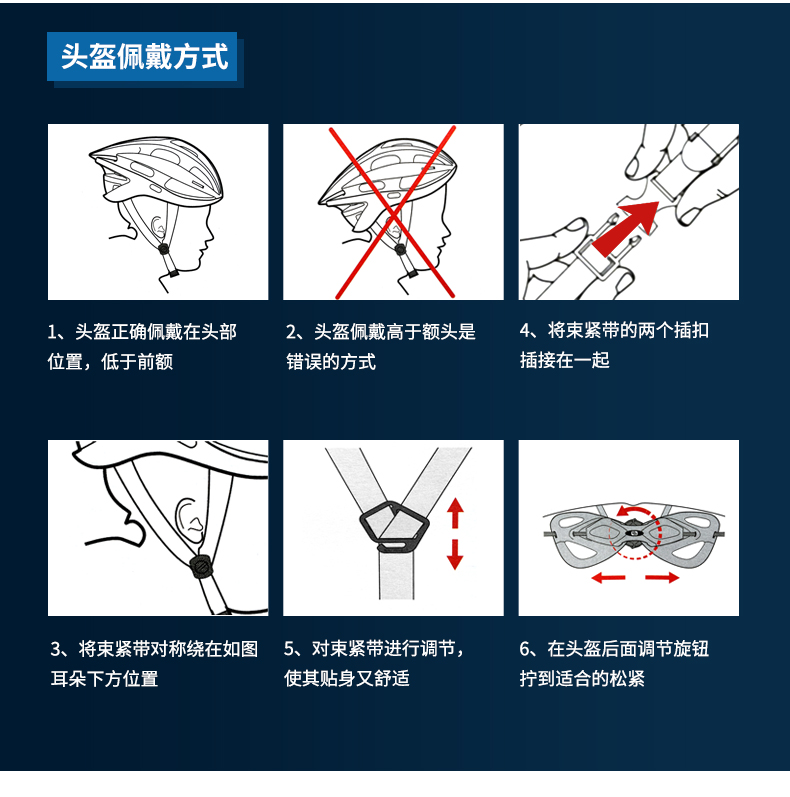 头盔佩戴方式

1、头盔正确佩戴在头部位置，低于前额

2、头盔佩戴高于额头是错误的方式

4、将束紧带的两个插扣插接在一起

3、将束紧带对称绕在如图耳朵下方位置

5、对束紧带进行调节，使其贴身又舒适

6、在头盔后面调节旋钮拧到适合的松紧