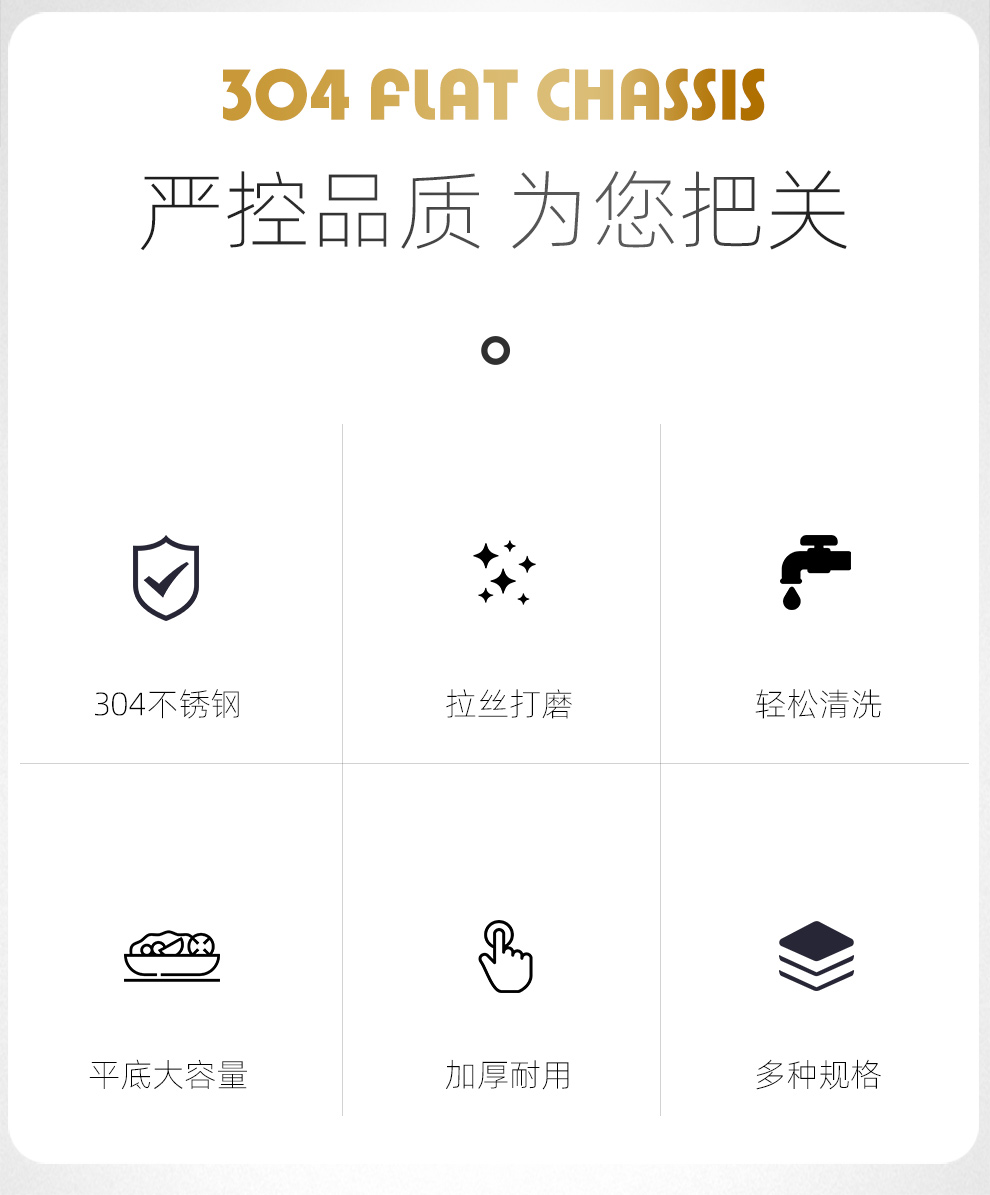 304 FLAT CHASSIS

严控品质 为您把关

304不锈钢

拉丝打磨

轻松清洗

平底大容量

加厚耐用

多种规格