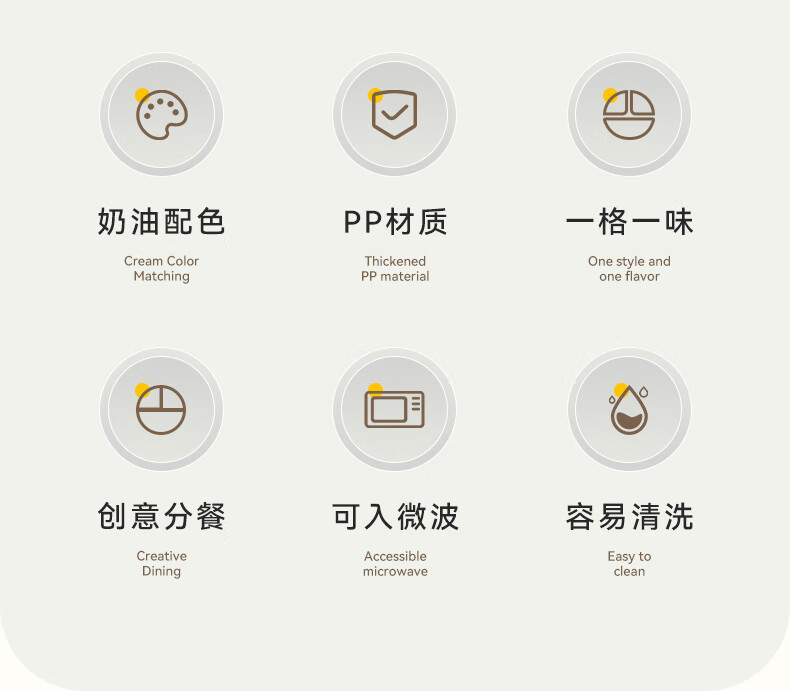 奶油配色

Cream Color
Matching

PP材质

Thickened
PP material

一格一味

One style and
one flavor

创意分餐

Creative
Dining

可入微波

Accessible
microwave

容易清洗

Easy to
clean