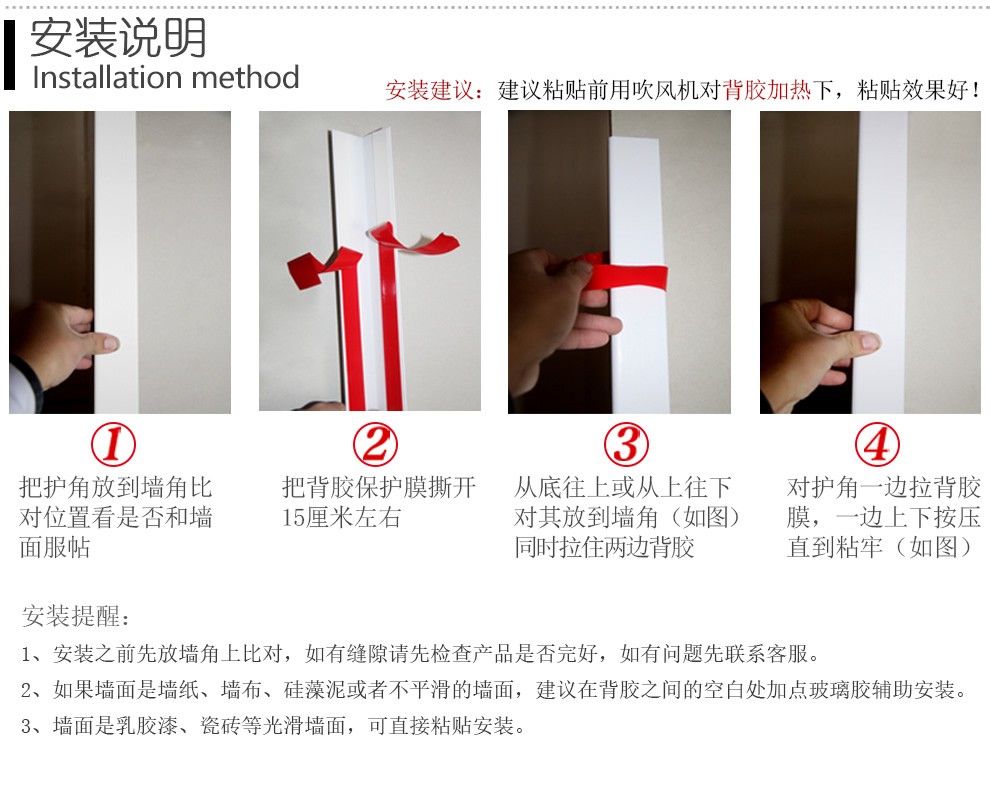 安装说明
Installation method

安装建议：建议粘贴前用吹风机对背胶加热下，粘贴效果好！

①
把护角放到墙角比对位置看是否和墙面服帖

②
把背胶保护膜撕开15厘米左右

③
从底往上或从上往下对其放到墙角（如图）同时拉住两边背胶

④
对护角一边拉背胶膜，一边上下按压直到粘牢（如图）

安装提醒：
1、安装之前先放墙角上比对，如有缝隙请先检查产品是否完好，如有问题先联系客服。
2、如果墙面是墙纸、墙布、硅藻泥或者不平滑的墙面，建议在背胶之间的空白处加点玻璃胶辅助安装。
3、墙面是乳胶漆、瓷砖等光滑墙面，可直接粘贴安装。