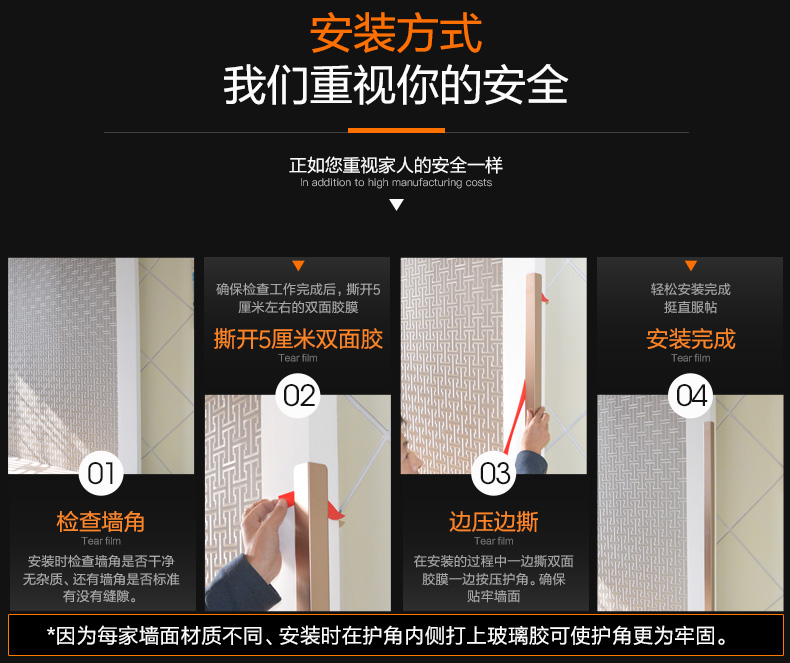 安装方式
我们重视你的安全

正如您重视家人的安全一样
In addition to high manufacturing costs

01
检查墙角
Tear film
安装时检查墙角是否干净无杂质、还有墙角是否标准有没有缝隙。

确保检查工作完成后，撕开5厘米左右的双面胶膜
撕开5厘米双面胶
Tear film
02

03
边压边撕
Tear film
在安装的过程中一边撕双面胶膜一边按压护角。确保贴牢墙面

轻松安装完成
挺直服帖
安装完成
Tear film
04

*因为每家墙面材质不同、安装时在护角内侧打上玻璃胶可使护角更为牢固。