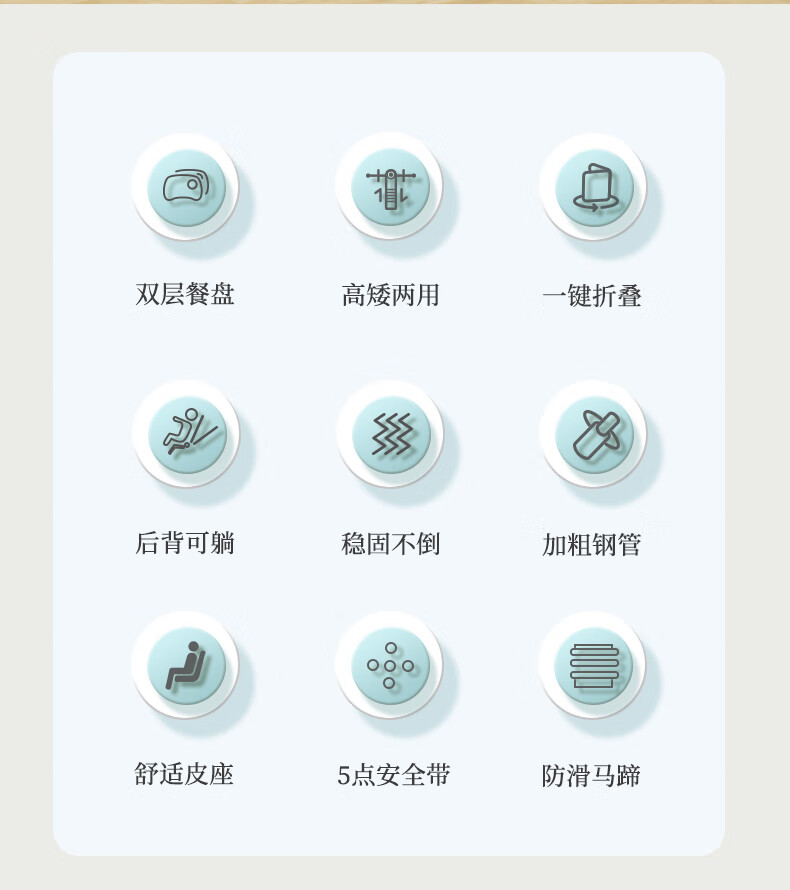 双层餐盘

高矮两用

一键折叠

后背可躺

稳固不倒

加粗钢管

舒适皮座

5点安全带

防滑马蹄