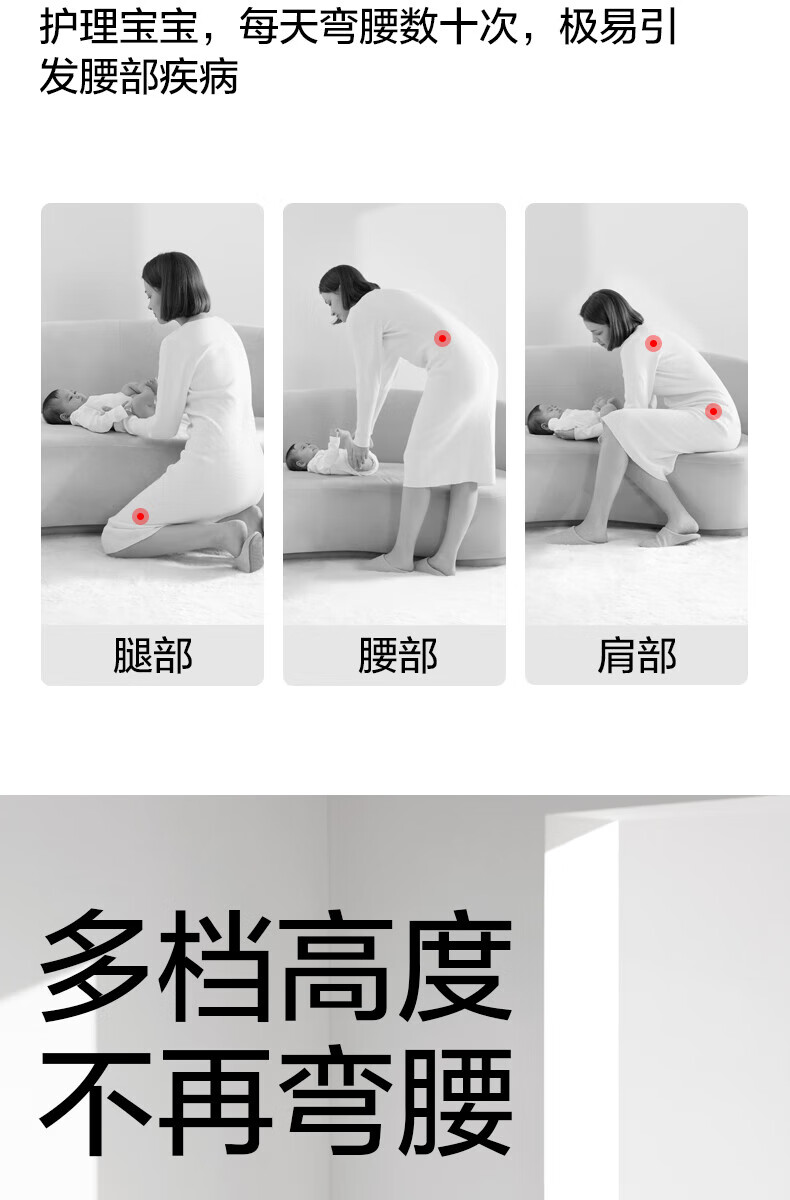 护理宝宝，每天弯腰数十次，极易引发腰部疾病

腿部

腰部

肩部

多档高度
不再弯腰