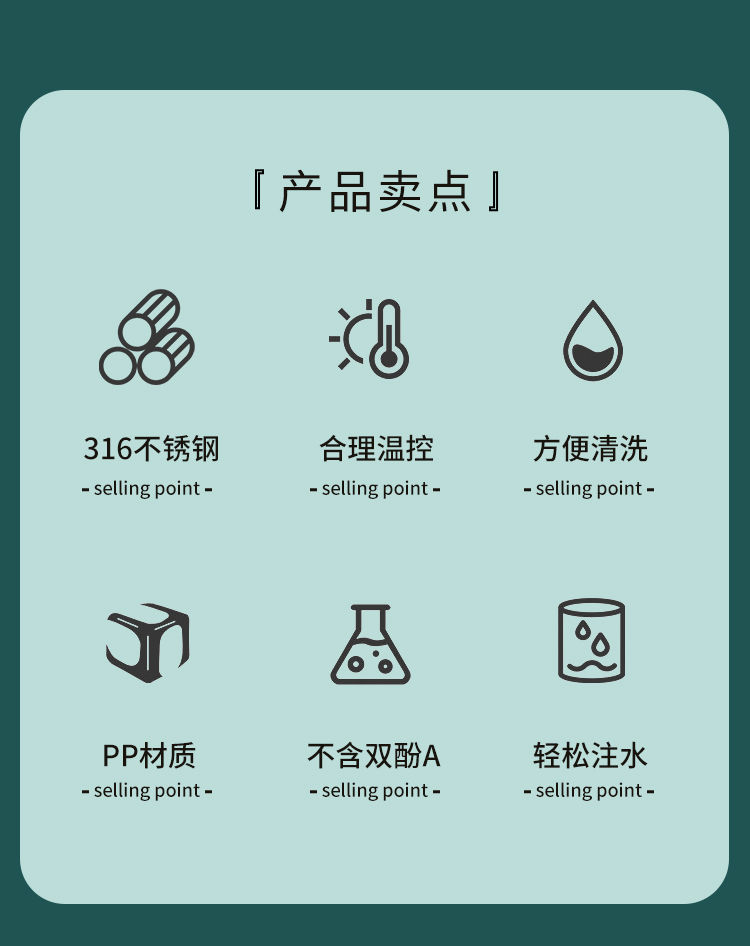 『产品卖点』

316不锈钢
- selling point -

合理温控
- selling point -

方便清洗
- selling point -

PP材质
- selling point -

不含双酚A
- selling point -

轻松注水
- selling point -