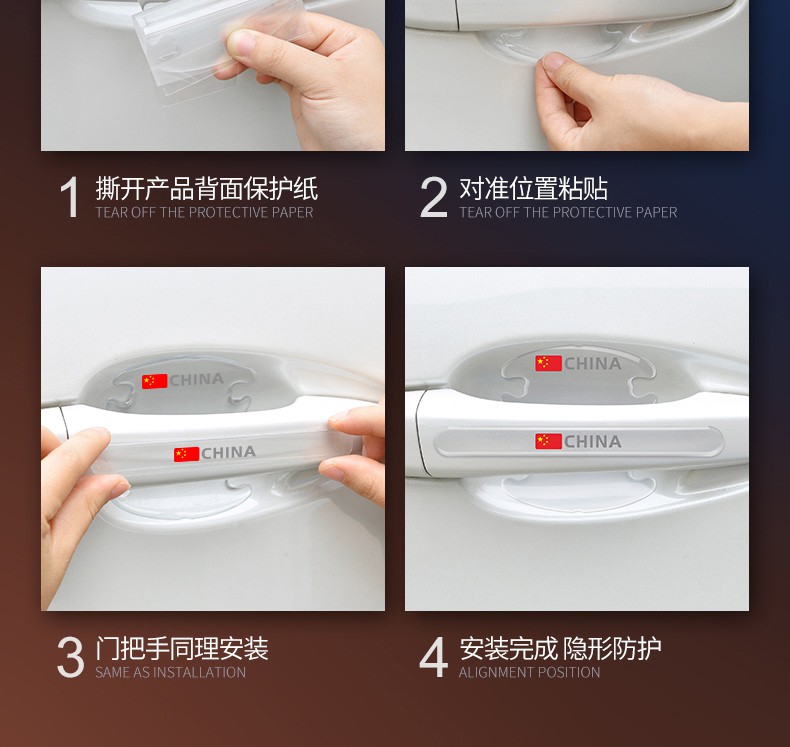 1 撕开产品背面保护纸
TEAR OFF THE PROTECTIVE PAPER

2 对准位置粘贴
TEAR OFF THE PROTECTIVE PAPER

CHINA

CHINA

CHINA

CHINA

3 门把手同理安装
SAME AS INSTALLATION

4 安装完成 隐形防护
ALIGNMENT POSITION