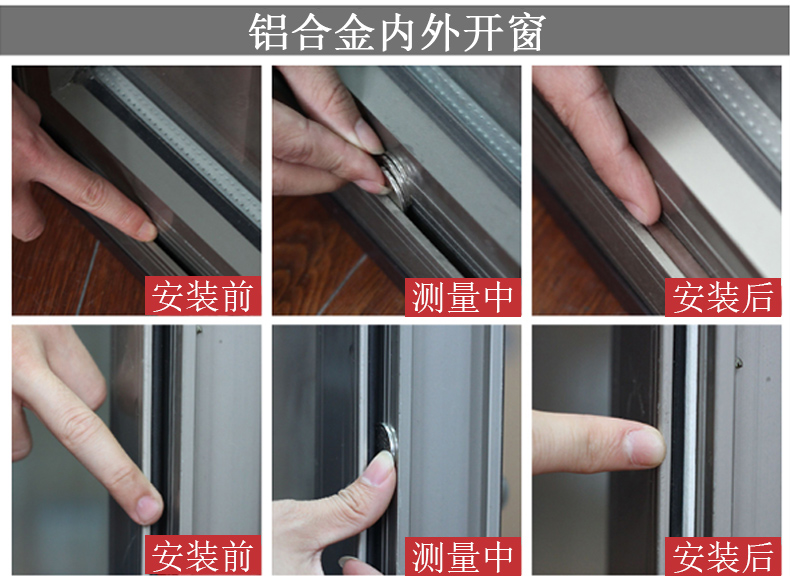 铝合金内外开窗

安装前

测量中

安装后

安装前

测量中

安装后