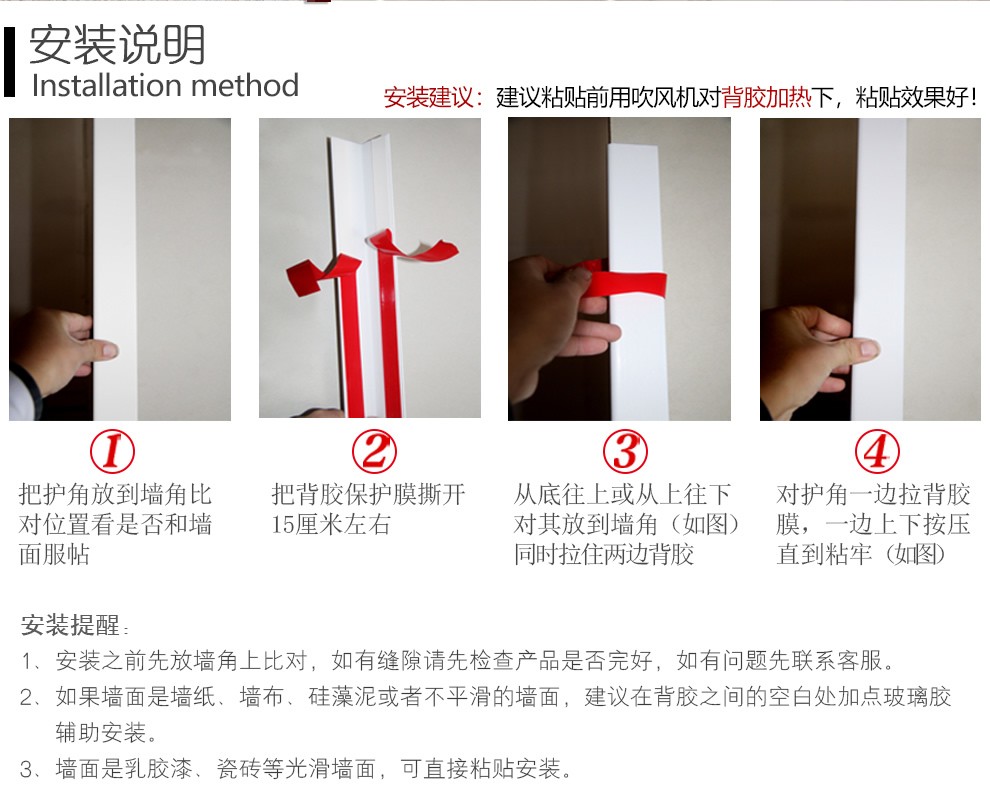 安装说明
Installation method

安装建议：建议粘贴前用吹风机对背胶加热下，粘贴效果好！

①
把护角放到墙角比对位置看是否和墙面服帖

②
把背胶保护膜撕开15厘米左右

③
从底往上或从上往下对其放到墙角（如图）同时拉住两边背胶

④
对护角一边拉背胶膜，一边上下按压直到粘牢（如图）

安装提醒：
1、安装之前先放墙角上比对，如有缝隙请先检查产品是否完好，如有问题先联系客服。
2、如果墙面是墙纸、墙布、硅藻泥或者不平滑的墙面，建议在背胶之间的空白处加点玻璃胶辅助安装。
3、墙面是乳胶漆、瓷砖等光滑墙面，可直接粘贴安装。