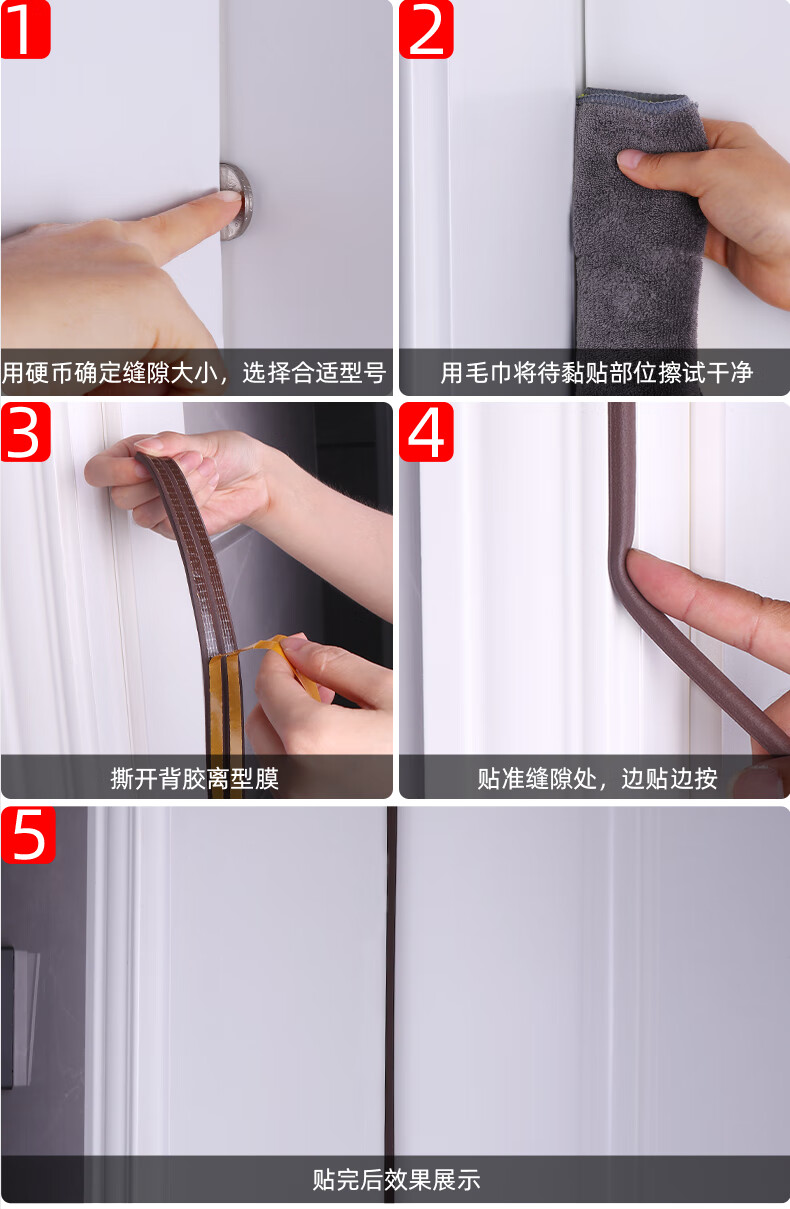 1
用硬币确定缝隙大小，选择合适型号

2
用毛巾将待黏贴部位擦试干净

3
撕开背胶离型膜

4
贴准缝隙处，边贴边按

5
贴完后效果展示